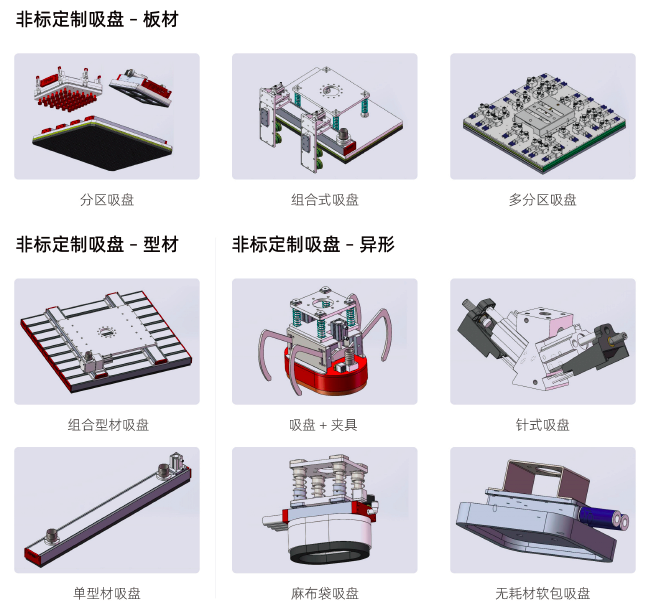 非标定制吸盘 - 板材

分区吸盘

组合式吸盘

多分区吸盘

非标定制吸盘 - 型材

组合型材吸盘

单型材吸盘

非标定制吸盘 - 异形

吸盘 + 夹具

针式吸盘

麻布袋吸盘

无耗材软包吸盘